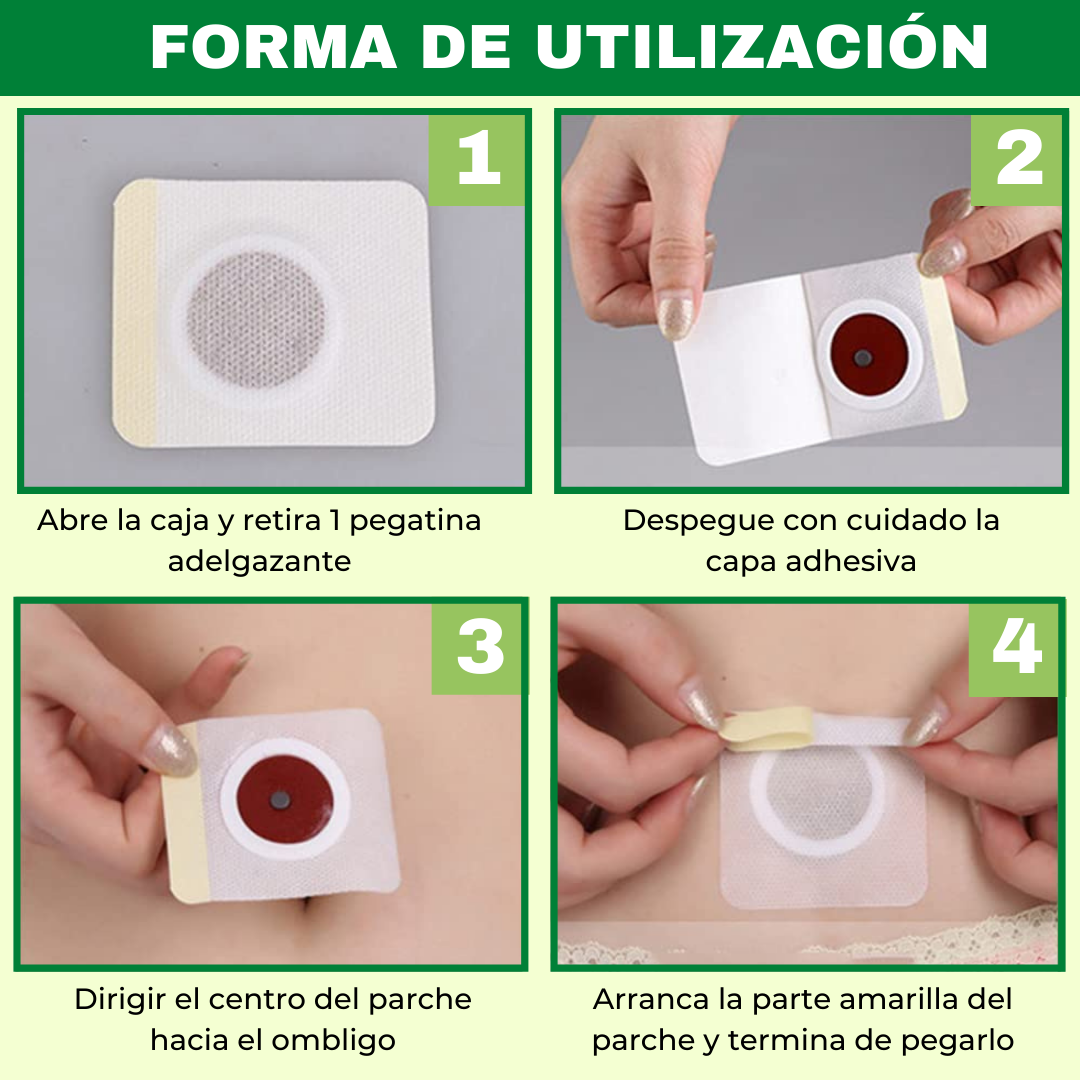 FORMA DE UTILIZACIÓN

1

Abre la caja y retira 1 pegatina adelgazante

2

Despegue con cuidado la capa adhesiva

3

Dirigir el centro del parche hacia el ombligo

4

Arranca la parte amarilla del parche y termina de pegarlo